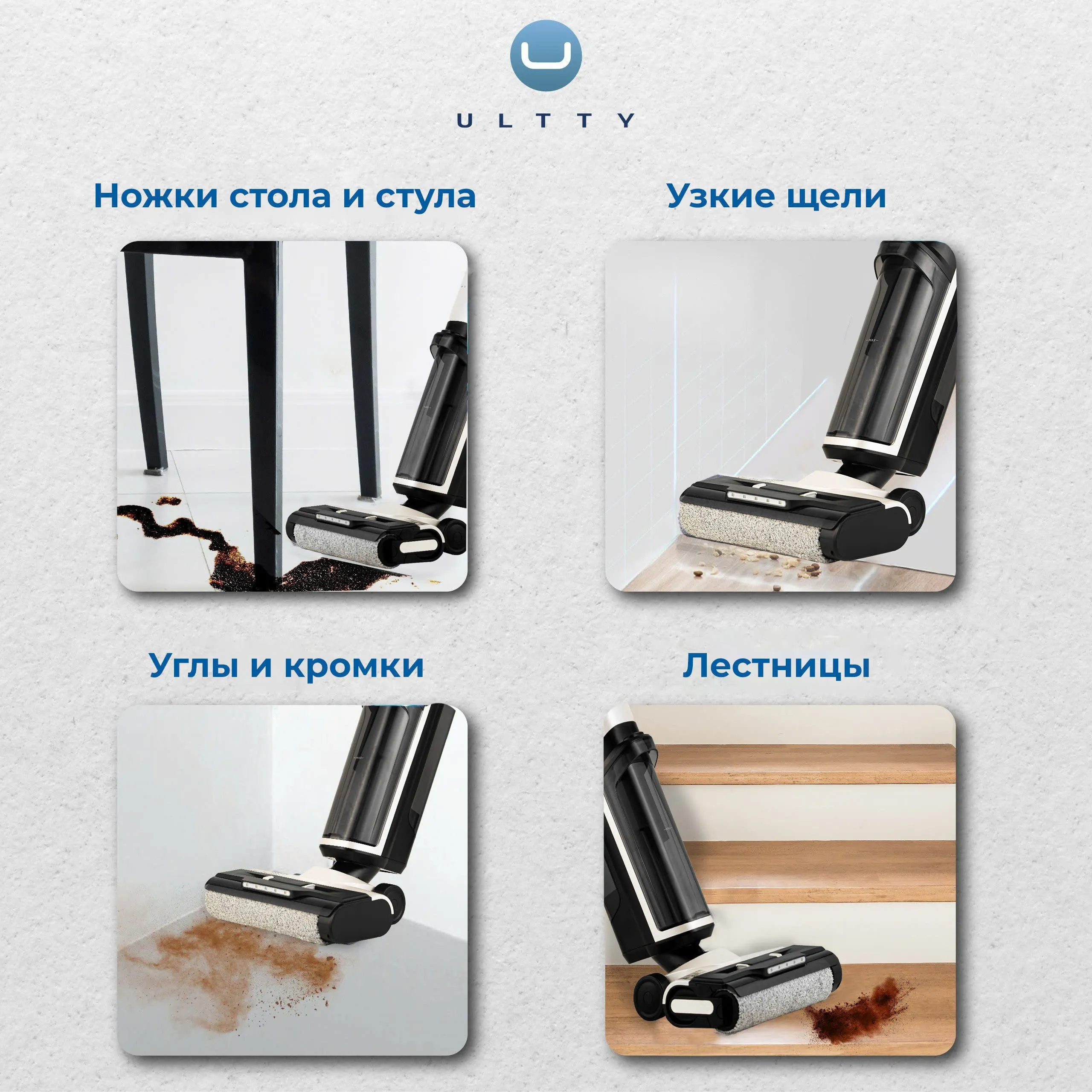 ULTTY

Ножки стола и стула

Узкие щели

MAX

Углы и кромки

Лестницы